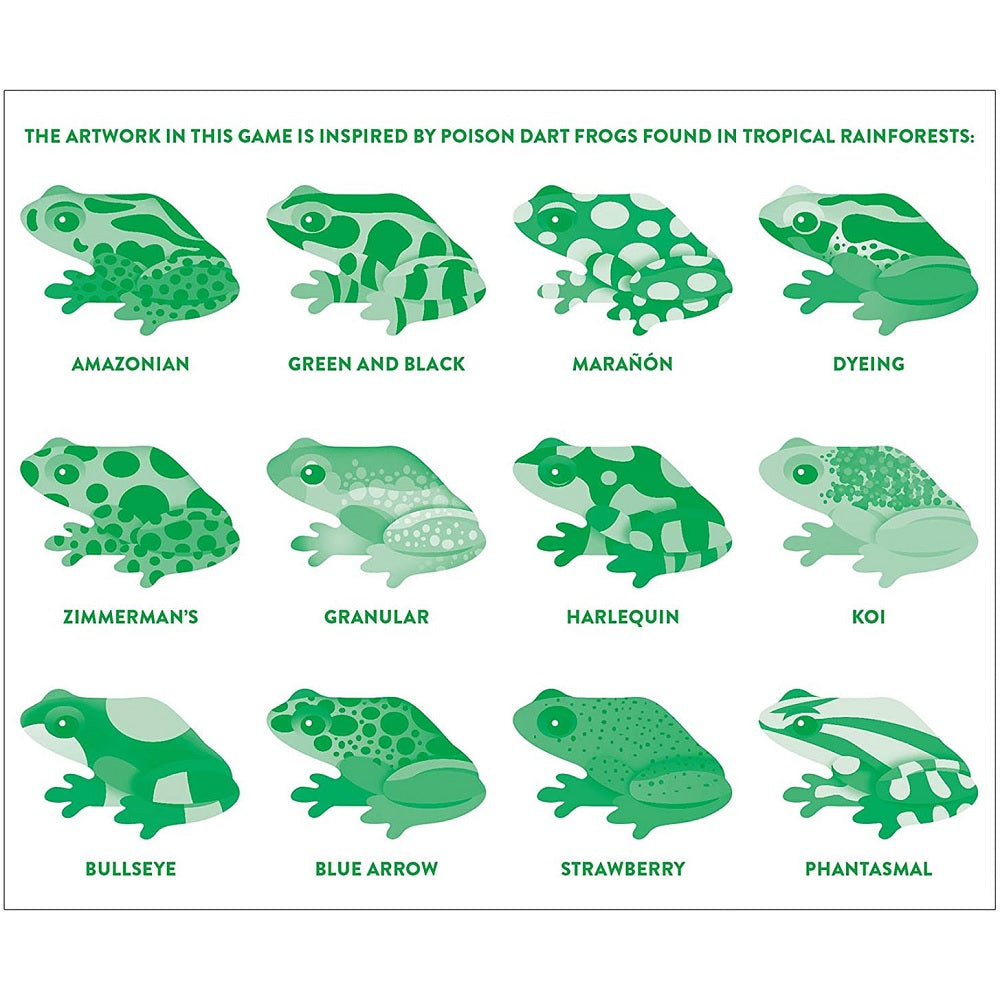 THE ARTWORK IN THIS GAME IS INSPIRED BY POISON DART FROGS FOUND IN TROPICAL RAINFORESTS:

AMAZONIAN

GREEN AND BLACK

MARAÑÓN

DYEING

ZIMMERMAN'S

GRANULAR

HARLEQUIN

KOI

BULLSEYE

BLUE ARROW

STRAWBERRY

PHANTASMAL